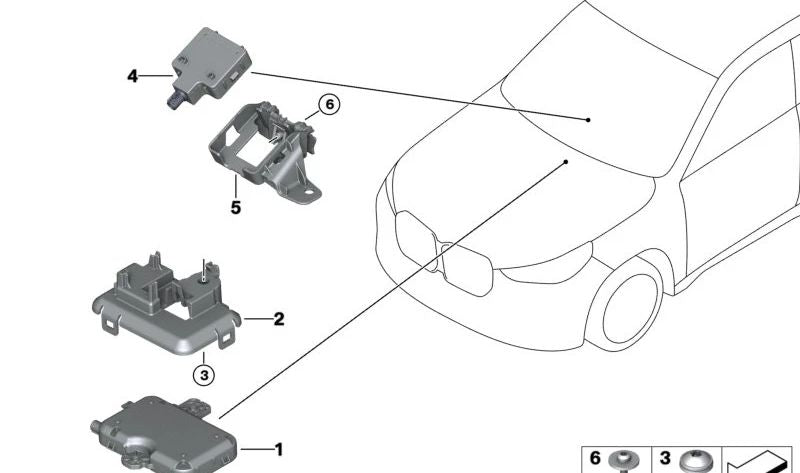 4
6
5
2
3
1
6
3