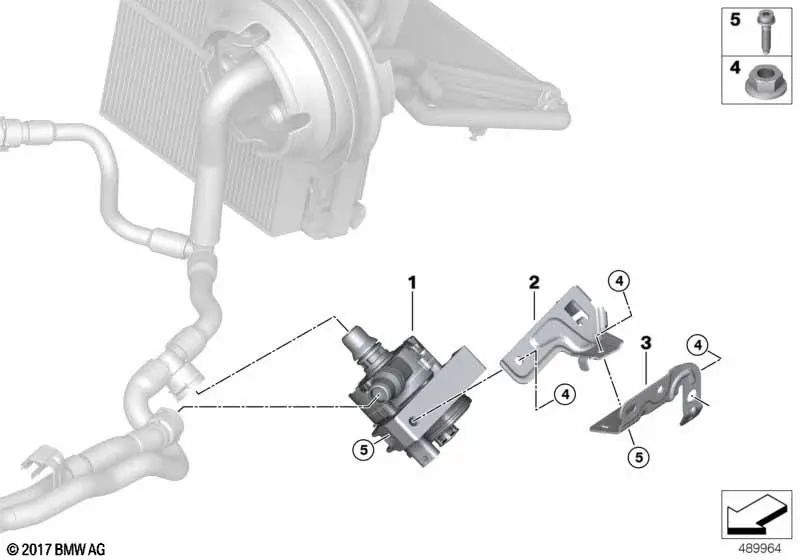 5
4
1
2
4
3
4
4
5
5
© 2017 BMW AG
489964