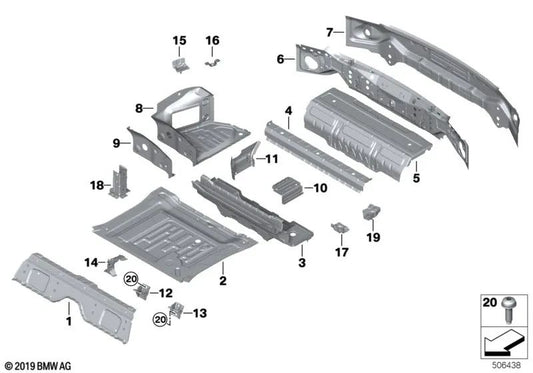 15
16
7
6
8
4
9
11
5
18
10
19
17
3
14
2
20
12
20
13
1
20
© 2019 BMW AG
506438