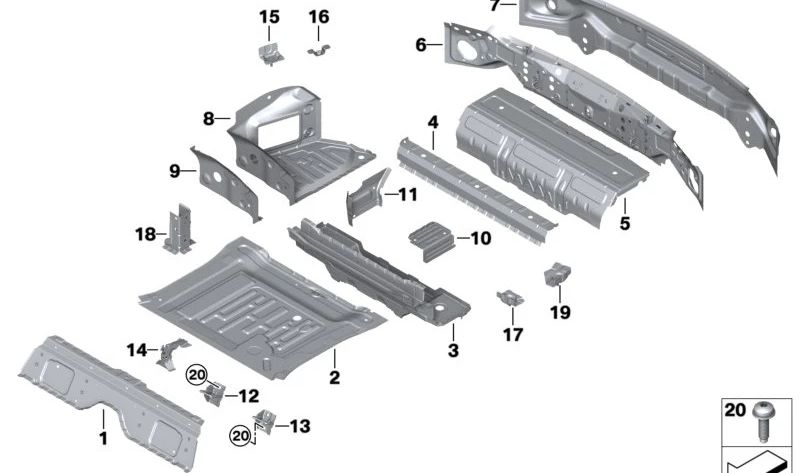 7
15
16
6
8
4
9
11
5
18
10
19
17
3
14
2
20
12
1
20
13
20