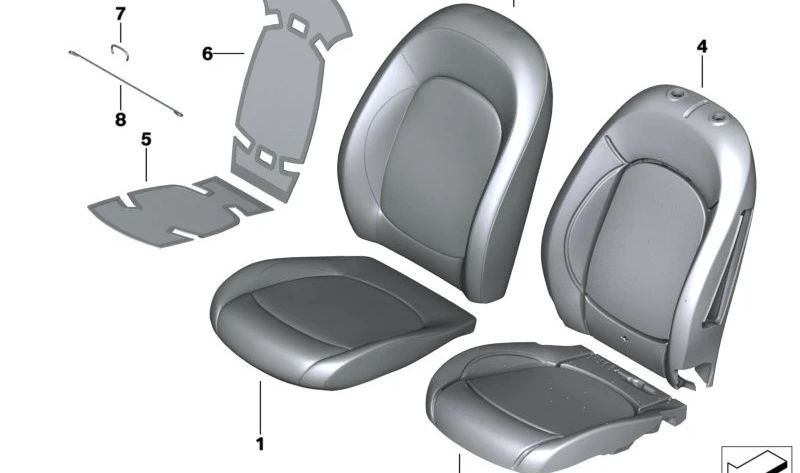 7
6
4
8
5
1