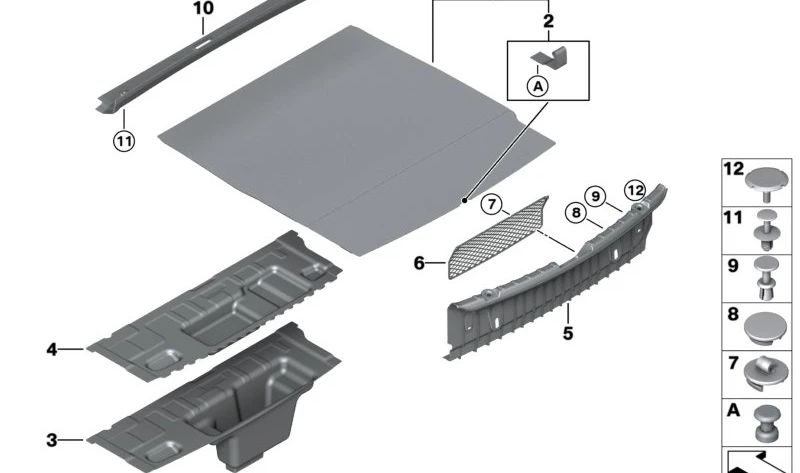 10
2
A
11
7
9
12
8
6
5
4
3
12
11
9
8
7
A