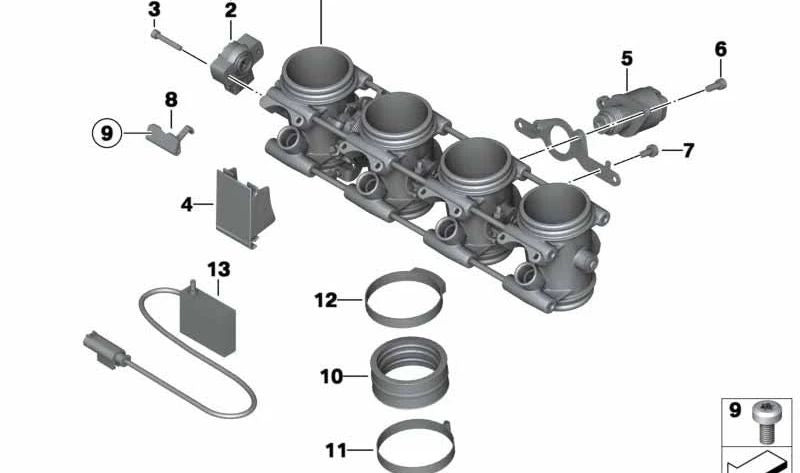 3
2
5
6
8
9
7
4
13
12
10
11
9