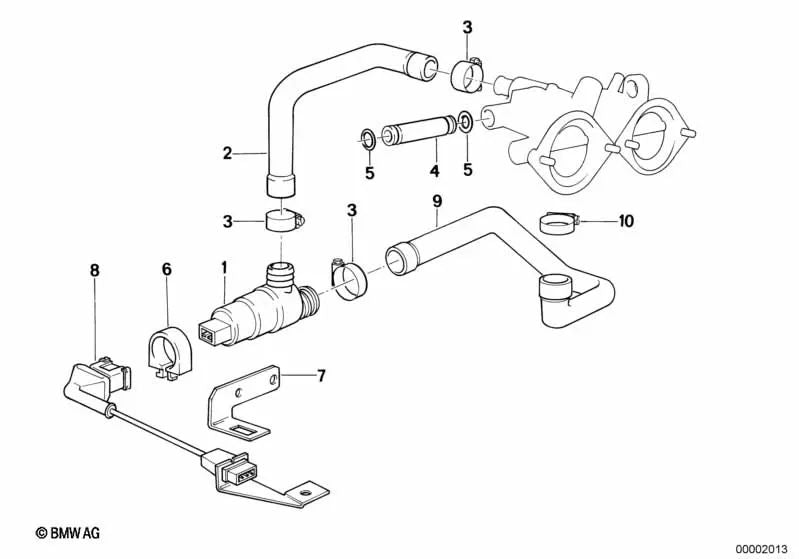 3
2
5
4
5
3
3
9
10
8
6
1
7
© BMW AG
00002013