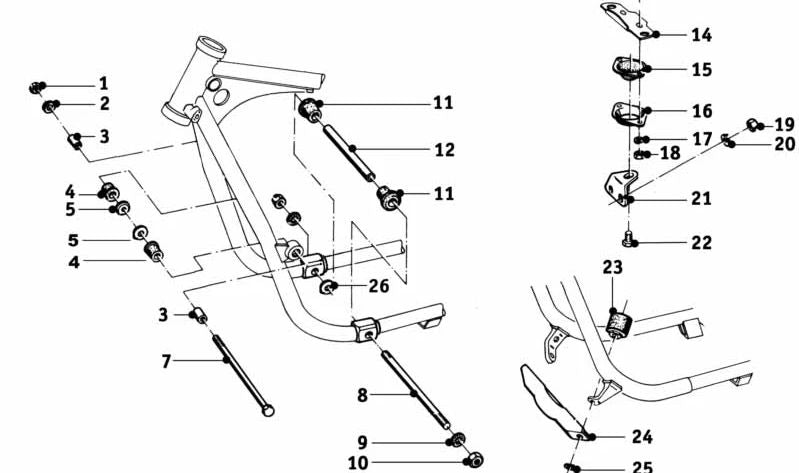 1
2
3
4
5
5
4
3
7
11
12
11
26
8
9
10
14
15
16
17
18
19
20
21
22
23
24
25