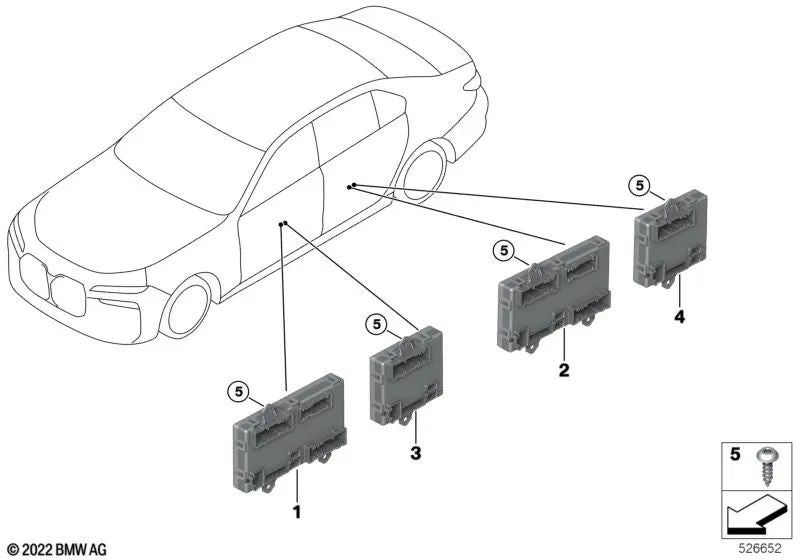 5
5
5
5
4
2
3
1
5
© 2022 BMW AG
526652