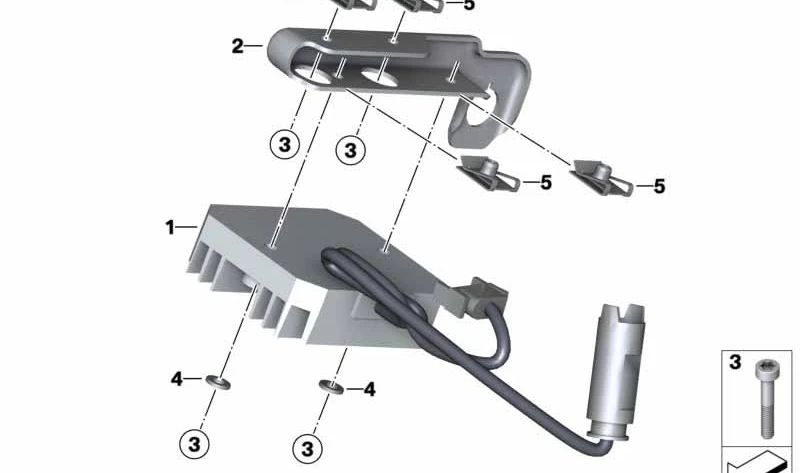 5
2
3
3
5
5
1
4
4
3
3
3