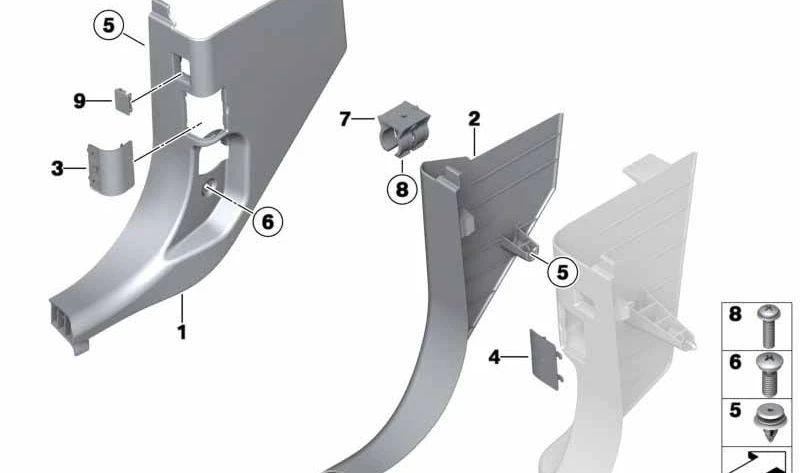 5
9
3
6
1
7
2
8
5
4
8
6
5