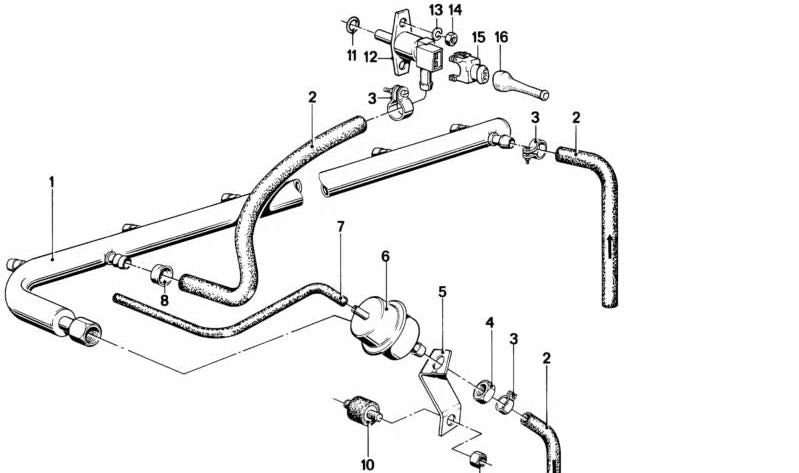 13
14
11
12
15
16
3
2
3
2
1
7
6
8
5
4
3
2
10