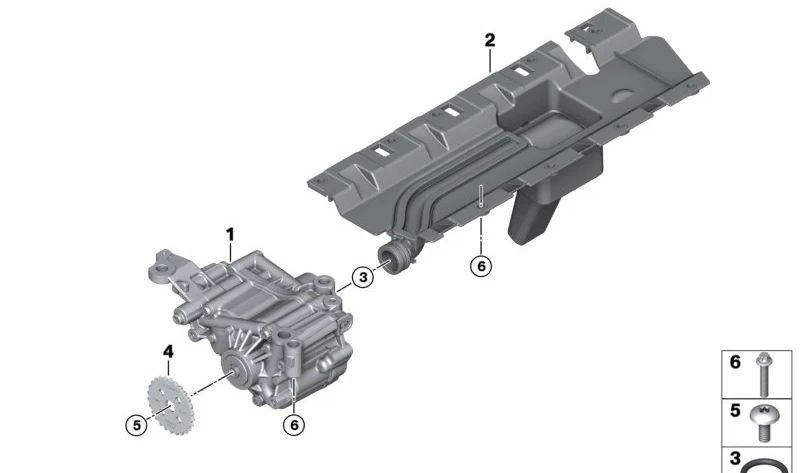 2
1
3
6
4
5
6
6
5
3