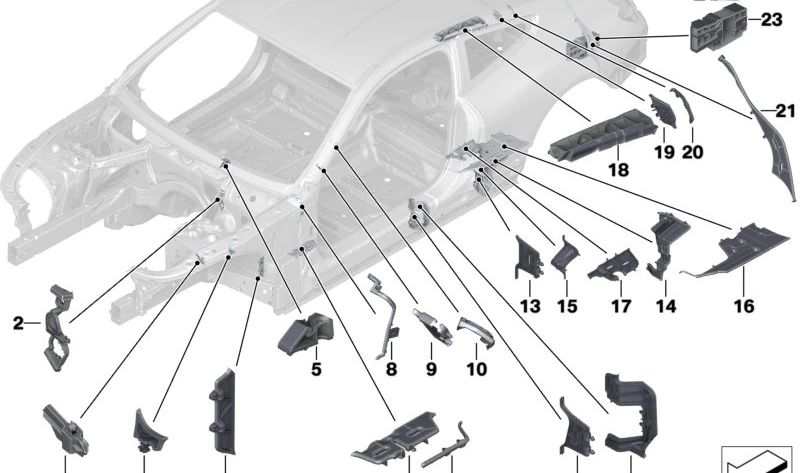 23
21
19 20
18
13 15 17 14 16
2
5
8 9 10