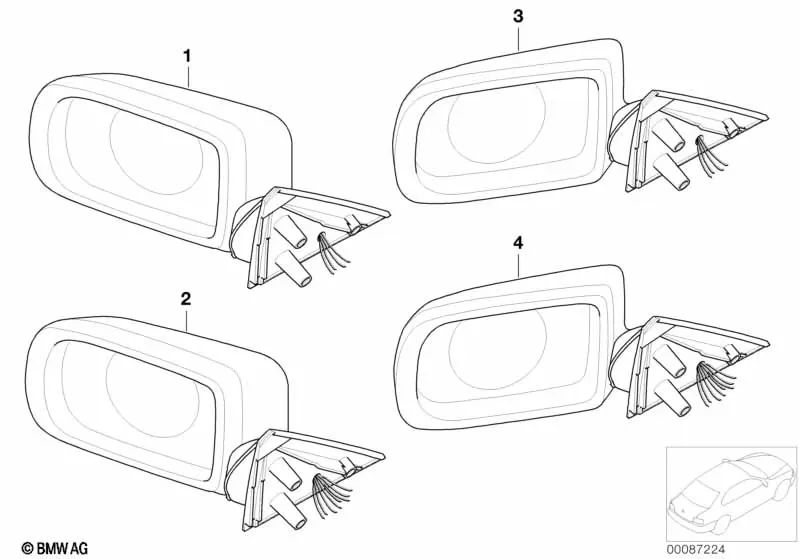 1
3
2
4
© BMW AG
00087224