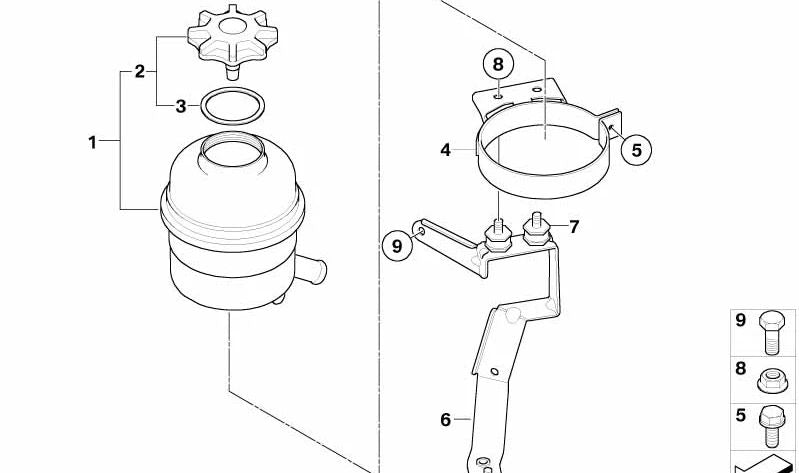 2
3
1
8
4
5
9
7
6
9
8
5