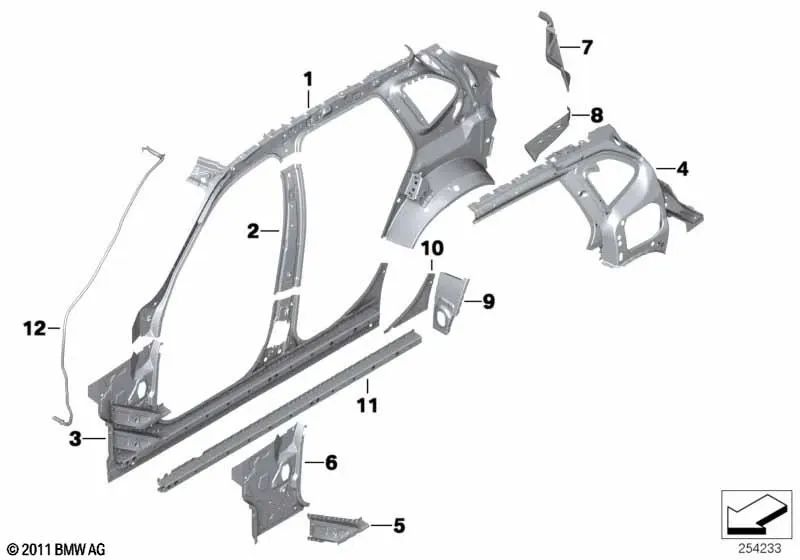 1
7
8
4
2
10
9
12
11
3
6
5
© 2011 BMW AG
254233