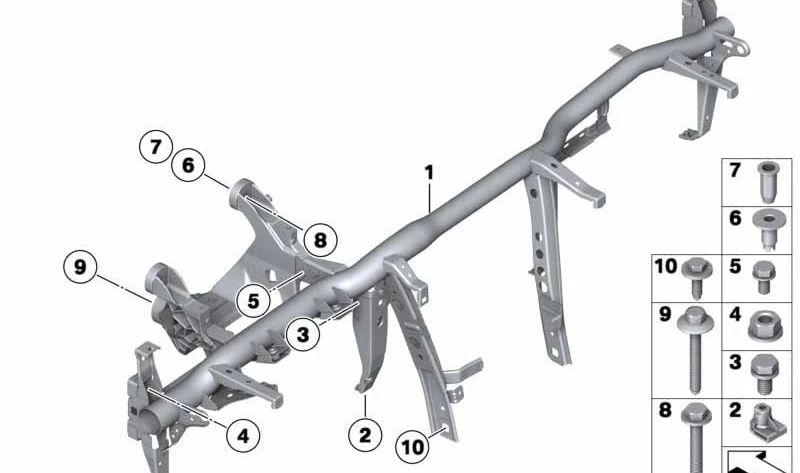 7
6
1
8
9
5
3
4
2
10
7
6
10
5
9
4
3
8
2