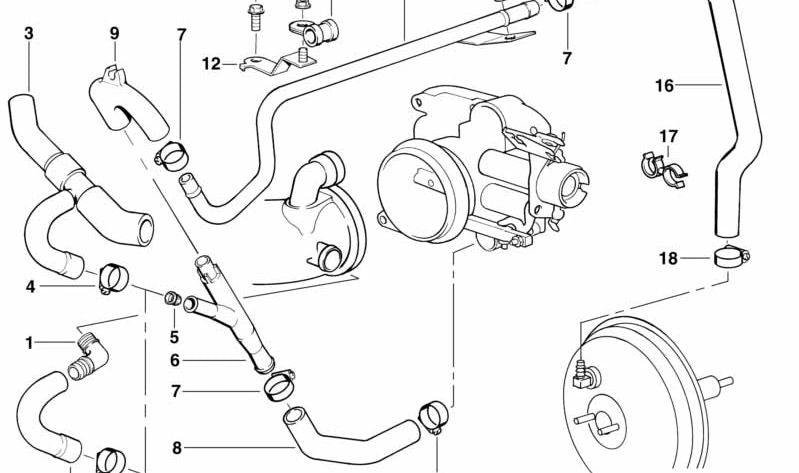 3
9
7
12
7
16
17
18
4
5
1
6
7
8