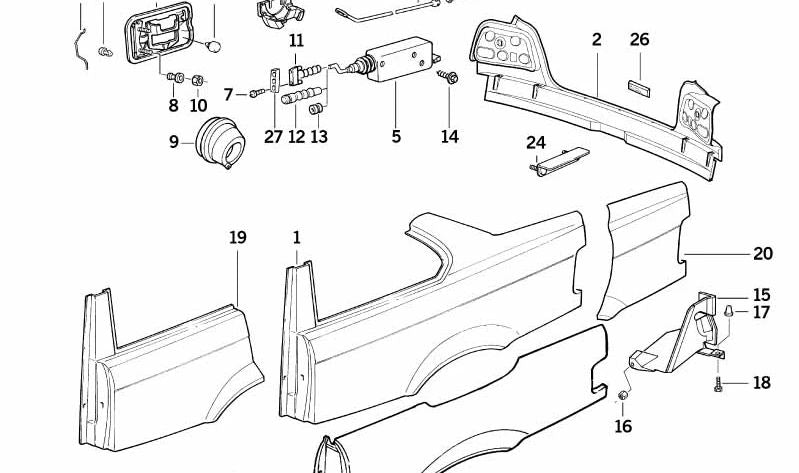 11
2
26
7
8
10
27
12
13
5
14
9
24
19
1
20
15
17
18
16