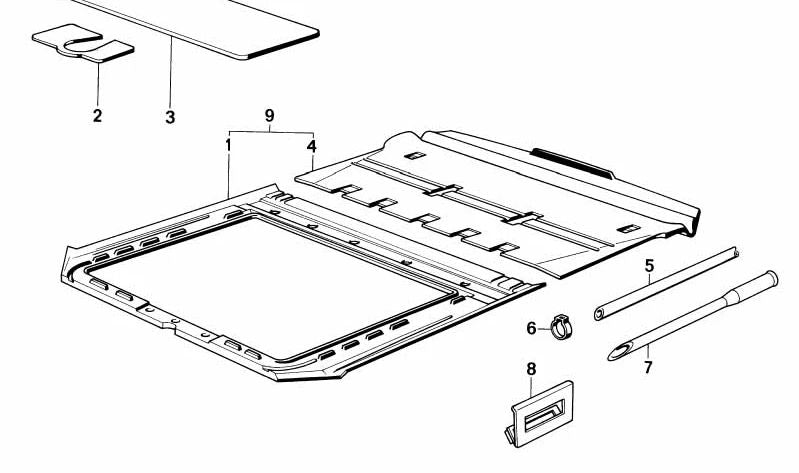 2
3
9
1
4
5
6
7
8