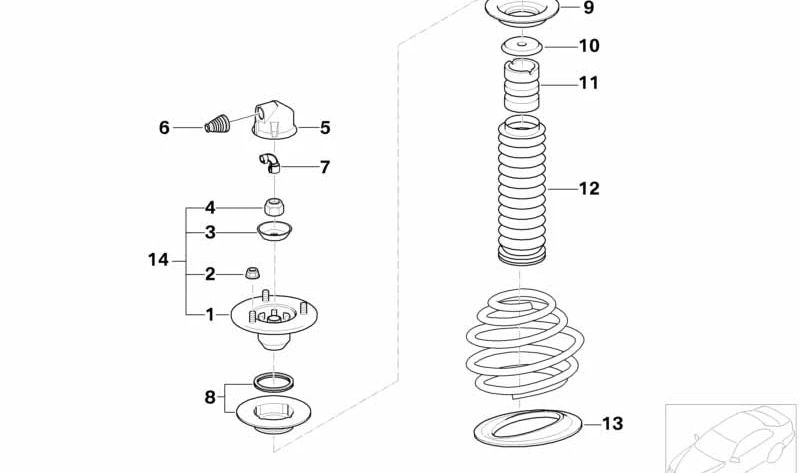 9
10
11
6
5
7
12
4
3
14
2
1
8
13