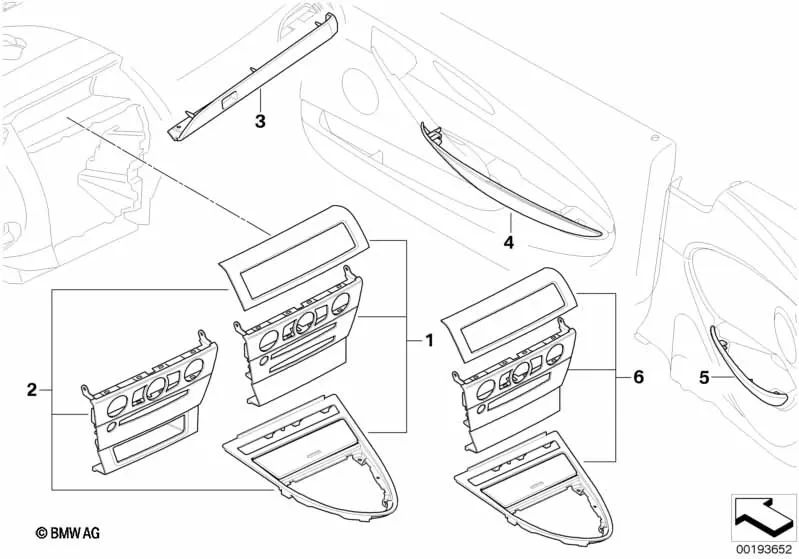 3

4

1

2

6

5

© BMW AG

00193652