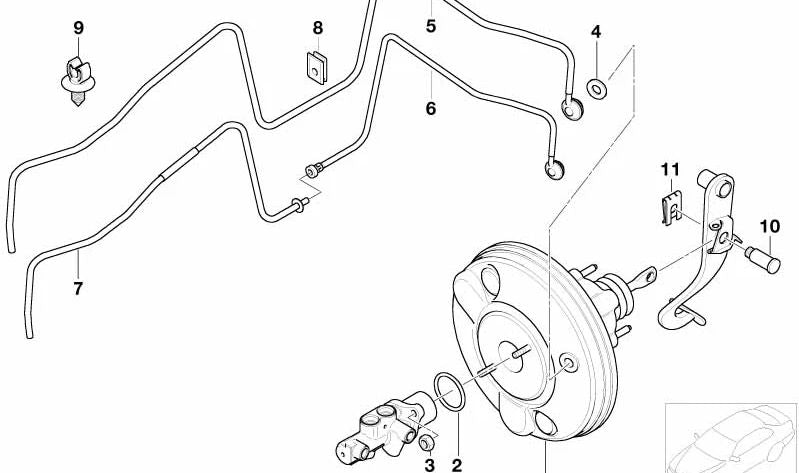 9
8
5
4
6
11
10
7
3
2