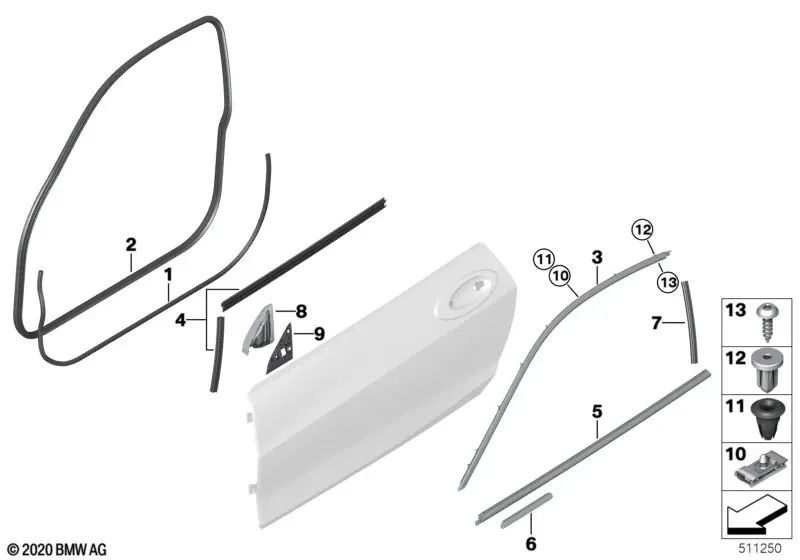 2
1
4
8
9
11
10
3
12
13
7
5
6
13
12
11
10
© 2020 BMW AG
511250