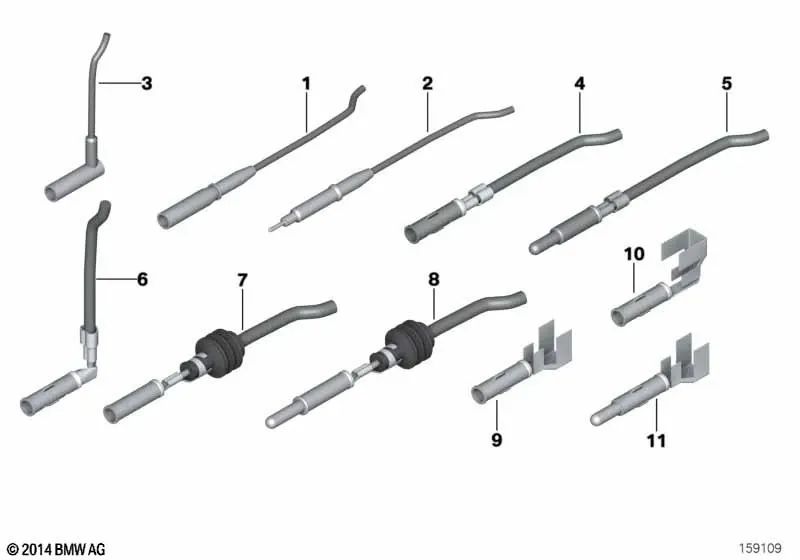 3
1
2
4
5
6
7
8
10
9
11
© 2014 BMW AG
159109