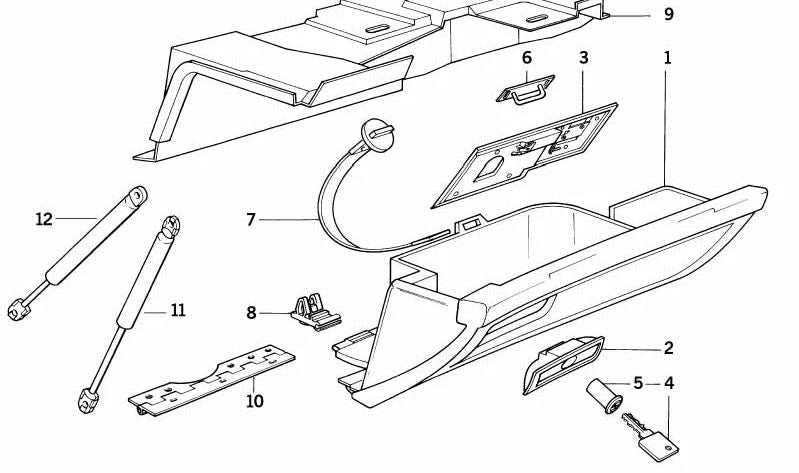 9
6
3
1
12
7
11
8
2
5
4
10