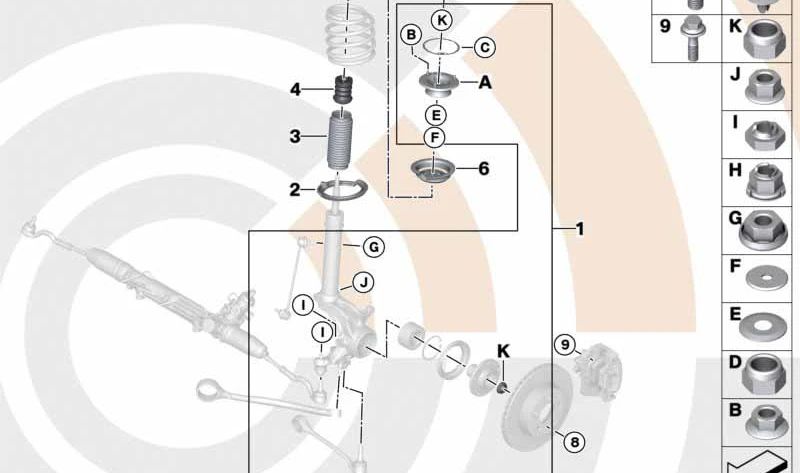 K
B
C
A
E
F
6
4
3
2
1
G
J
I
I
K
9
8
9
K
J
I
H
G
F
E
D
B