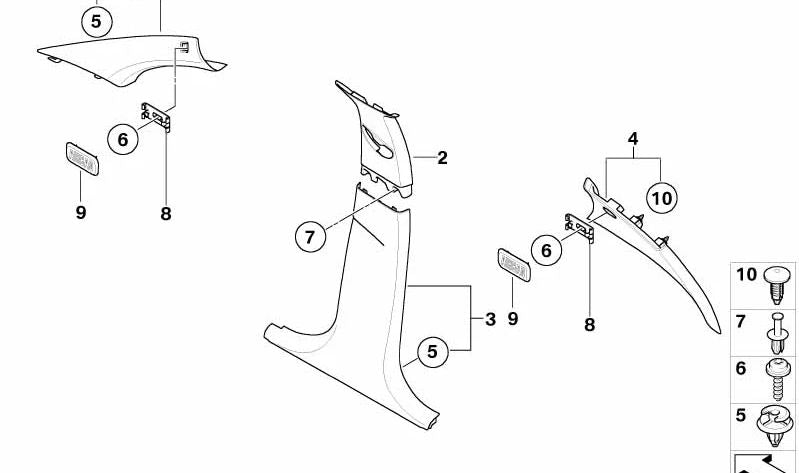 5
6
9
8
2
7
3
5
4
10
6
9
8
10
7
6
5