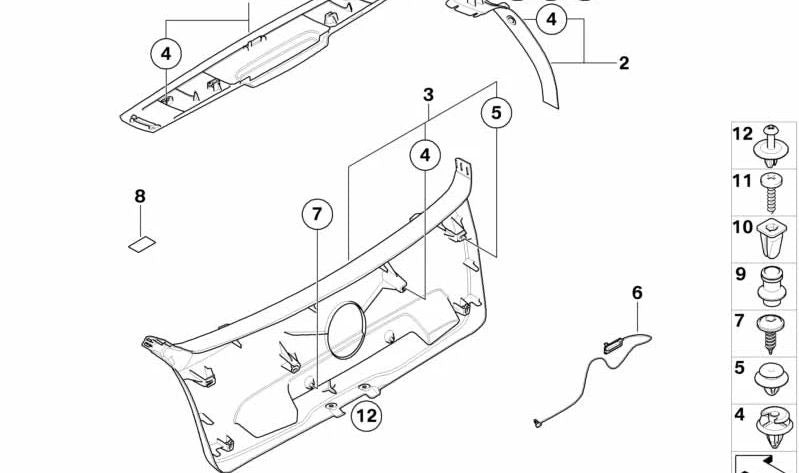 4
4
2
3
5
4
8
7
6
12
12
11
10
9
7
5
4