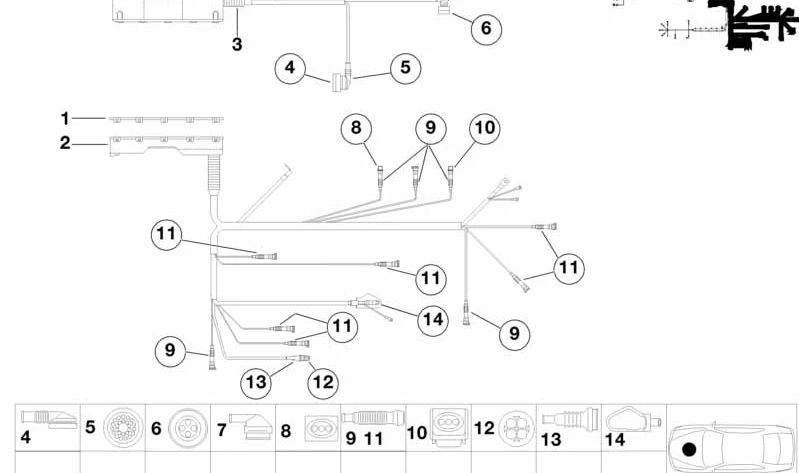 3
6
4
5
1
2
8
9
10
11
11
11
14
11
9
9
13
12
4
5
6
7
8
9 11
10
12
13
14