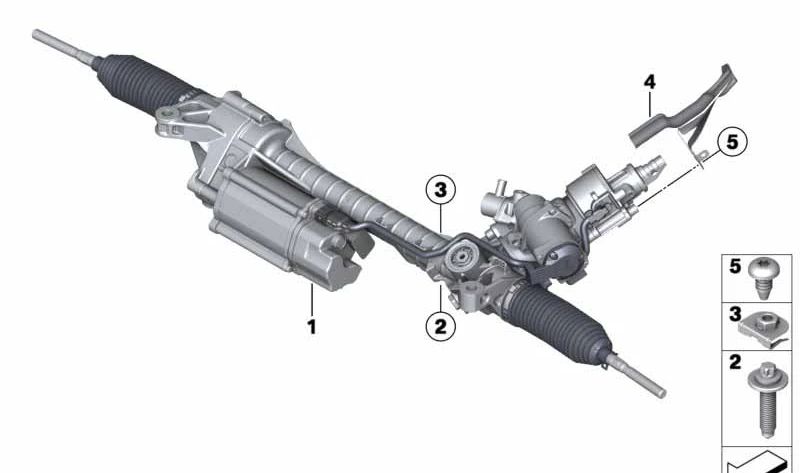 4
5
3
1
2
5
3
2