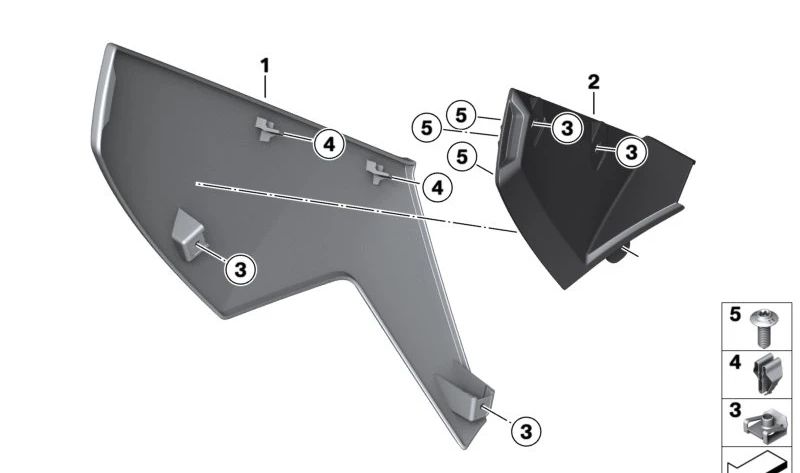 1
2
5
5
5
3
3
4
4
3
3
5
4
3