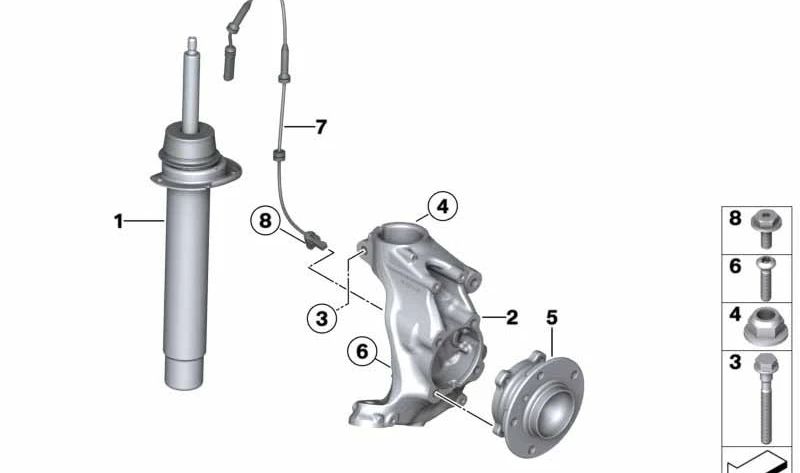 7
1
8
4
3
2
5
6
8
6
4
3