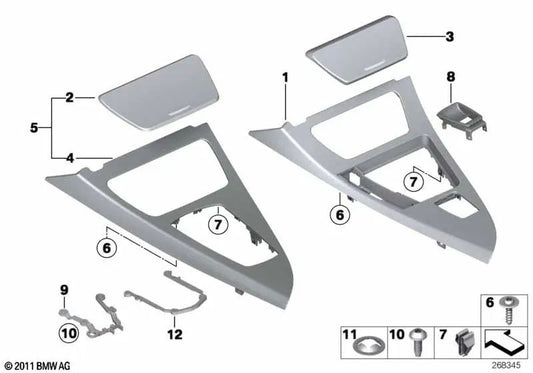 3
1
8
2
5
4
7
6
7
6
9
10
12
6
11
10
7
© 2011 BMW AG
268345