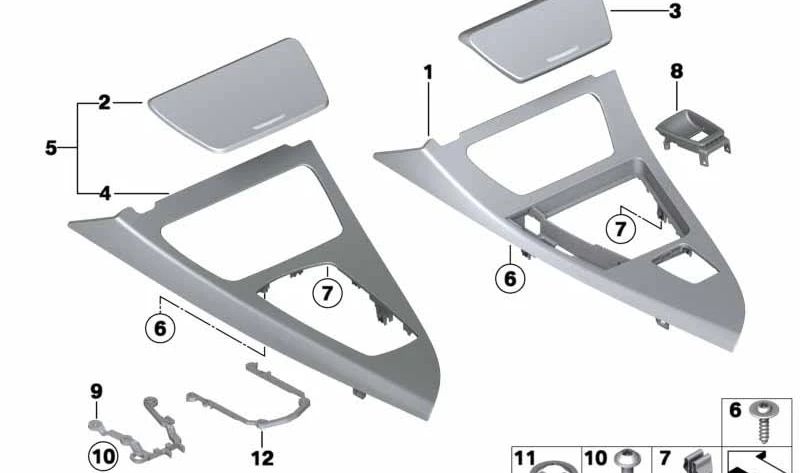 3
1
8
2
5
4
7
6
7
6
9
10
12
6
11
10
7