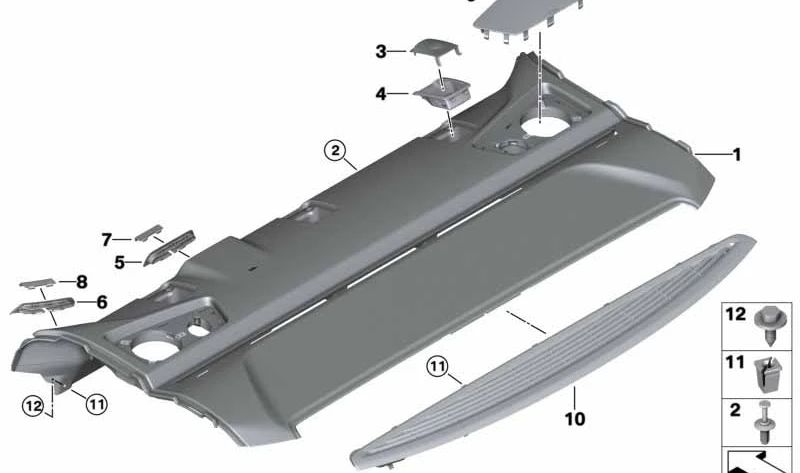 3
4
2
1
7
5
8
6
12
11
11
10
12
11
2