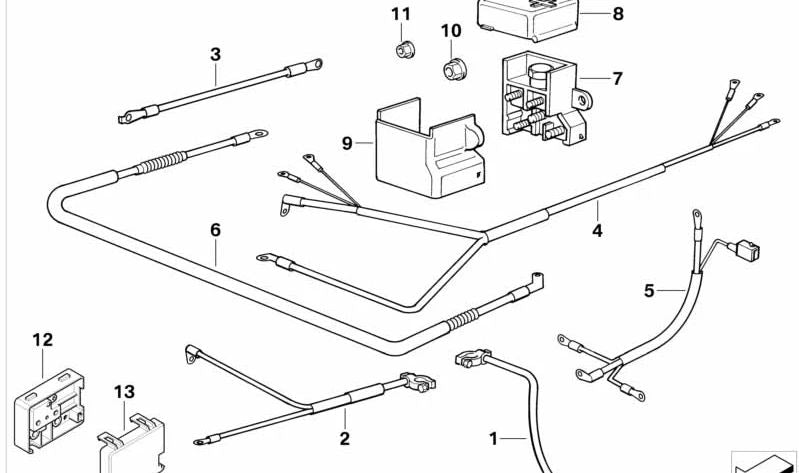 11
8
10
3
7
9
4
6
5
12
13
2
1