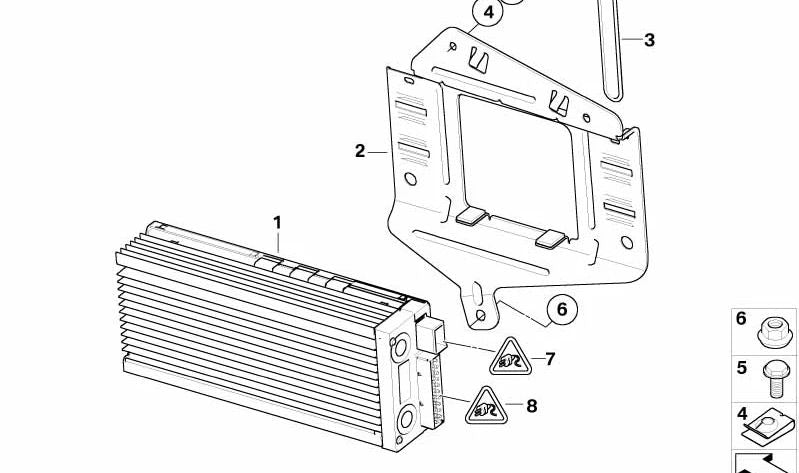 4
3
2
1
6
7
8
6
5
4