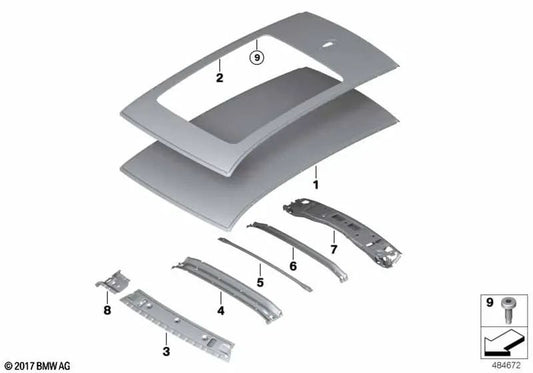 9
2
1
7
6
5
4
8
3
9
© 2017 BMW AG
484672