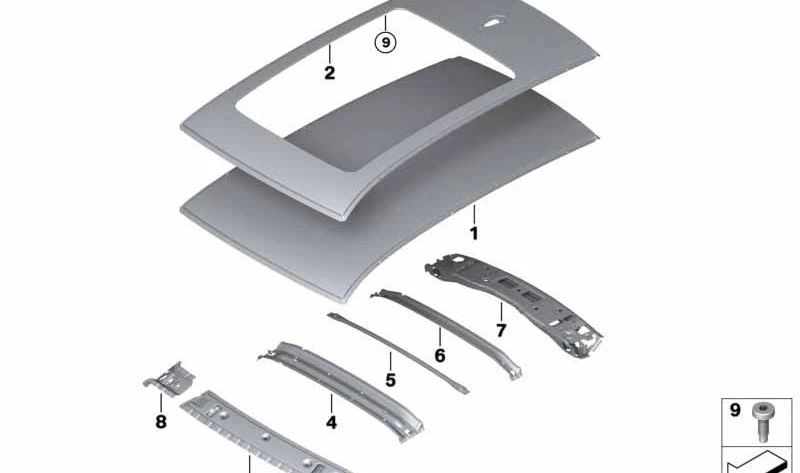 9
2
1
7
6
5
4
8
9