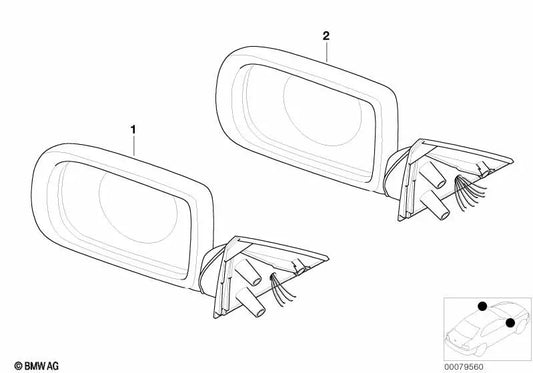 2

1

© BMW AG

00079560