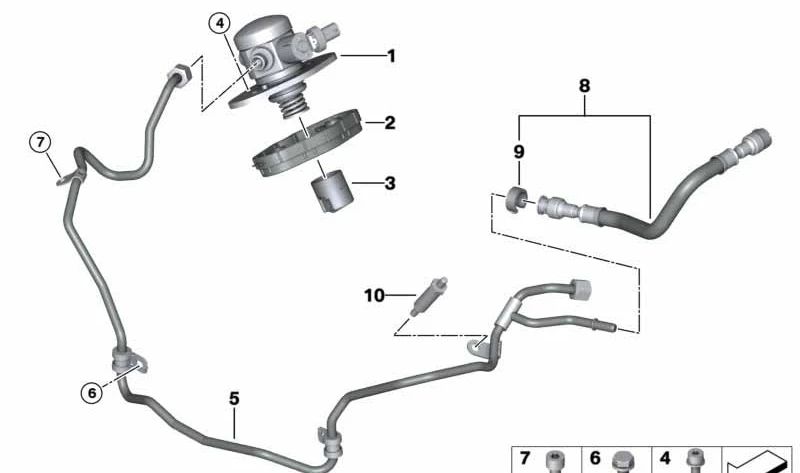 4
1
2
3
7
8
9
10
6
5
7
6
4