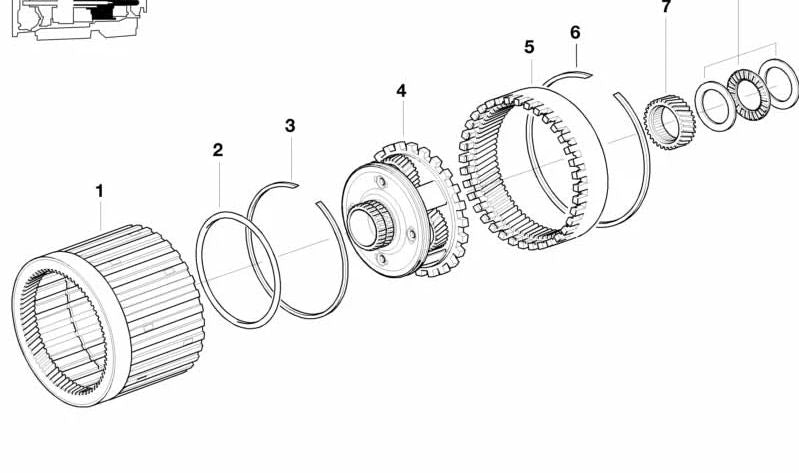 1
2
3
4
5
6
7