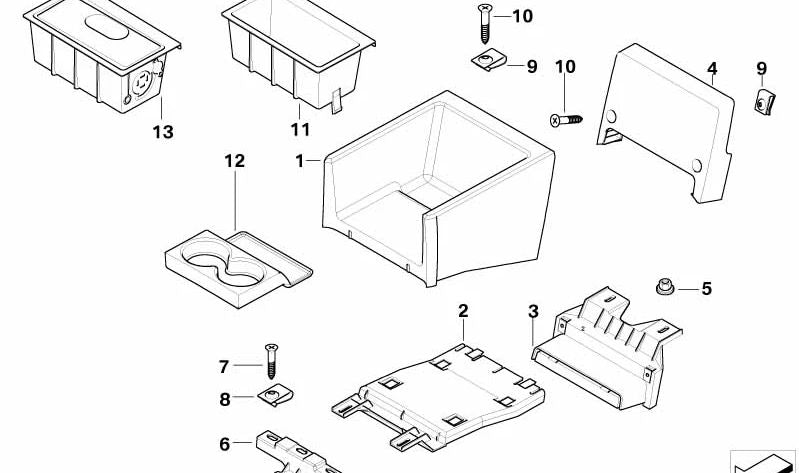 10
9
10
4
9
13
11
12
1
5
2
3
7
8
6