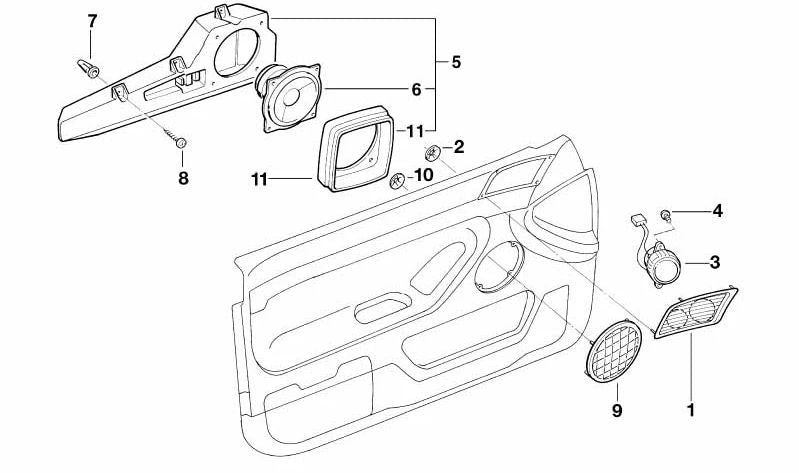 7
5
6
11
2
8
11
10
4
3
9
1