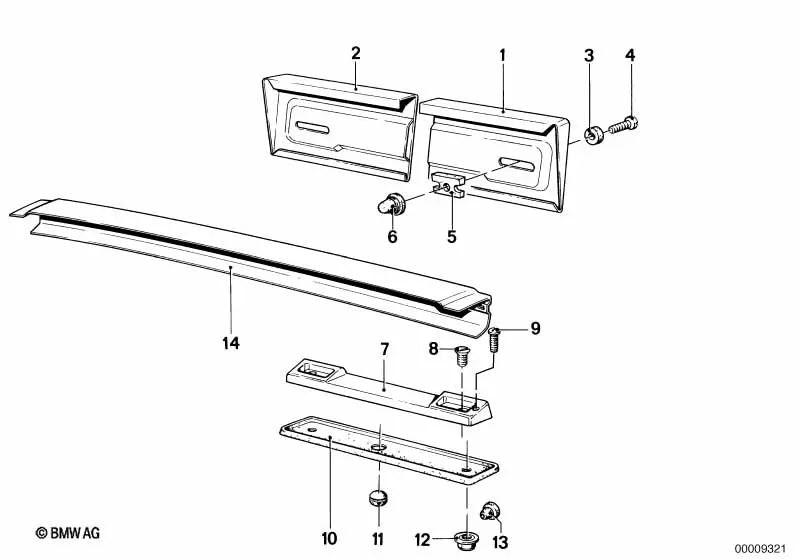 2
1
3
4
6
5
14
9
8
7
10
11
12
13
© BMW AG
00009321