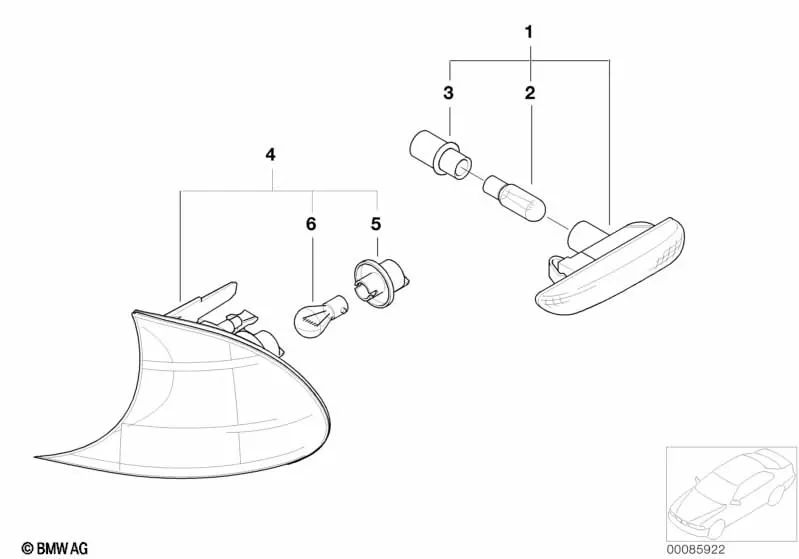 1
3
2
4
6
5
© BMW AG
00085922