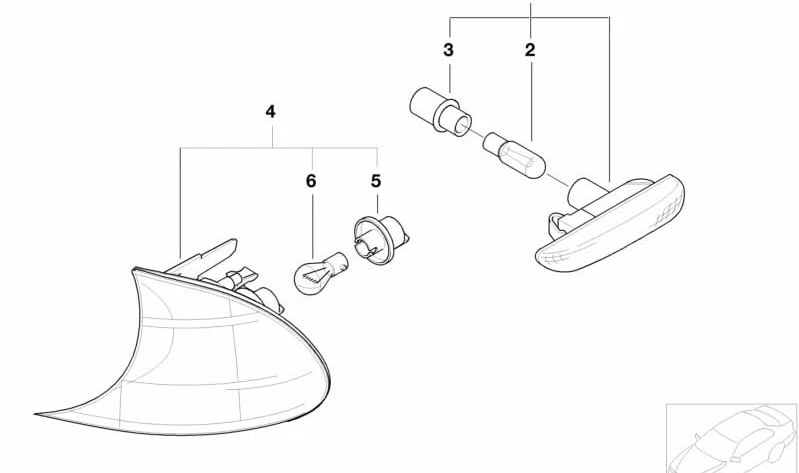 3
2
4
6
5